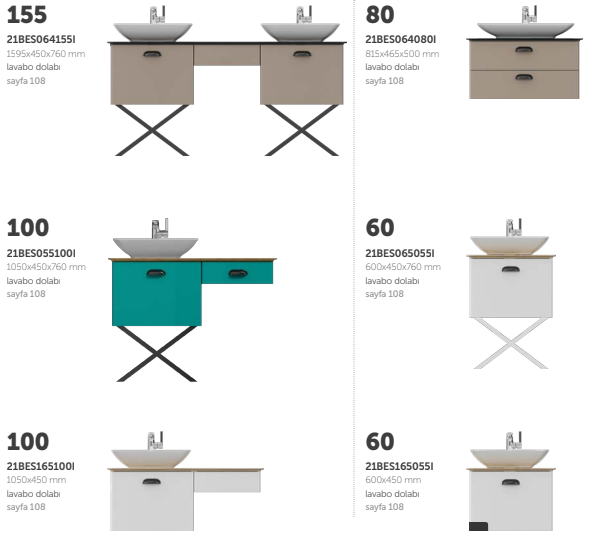 155
21BES064155I
1595x450x760 mm
lavabo dolabı
sayfa 108

100
21BES055100I
1050x450x760 mm
lavabo dolabı
sayfa 108

100
21BES165100I
1050x450 mm
lavabo dolabı
sayfa 108

80
21BES064080I
815x465x500 mm
lavabo dolabı
sayfa 108

60
21BES065055I
600x450x760 mm
lavabo dolabı
sayfa 108

60
21BES165055I
600x450 mm
lavabo dolabı
sayfa 108